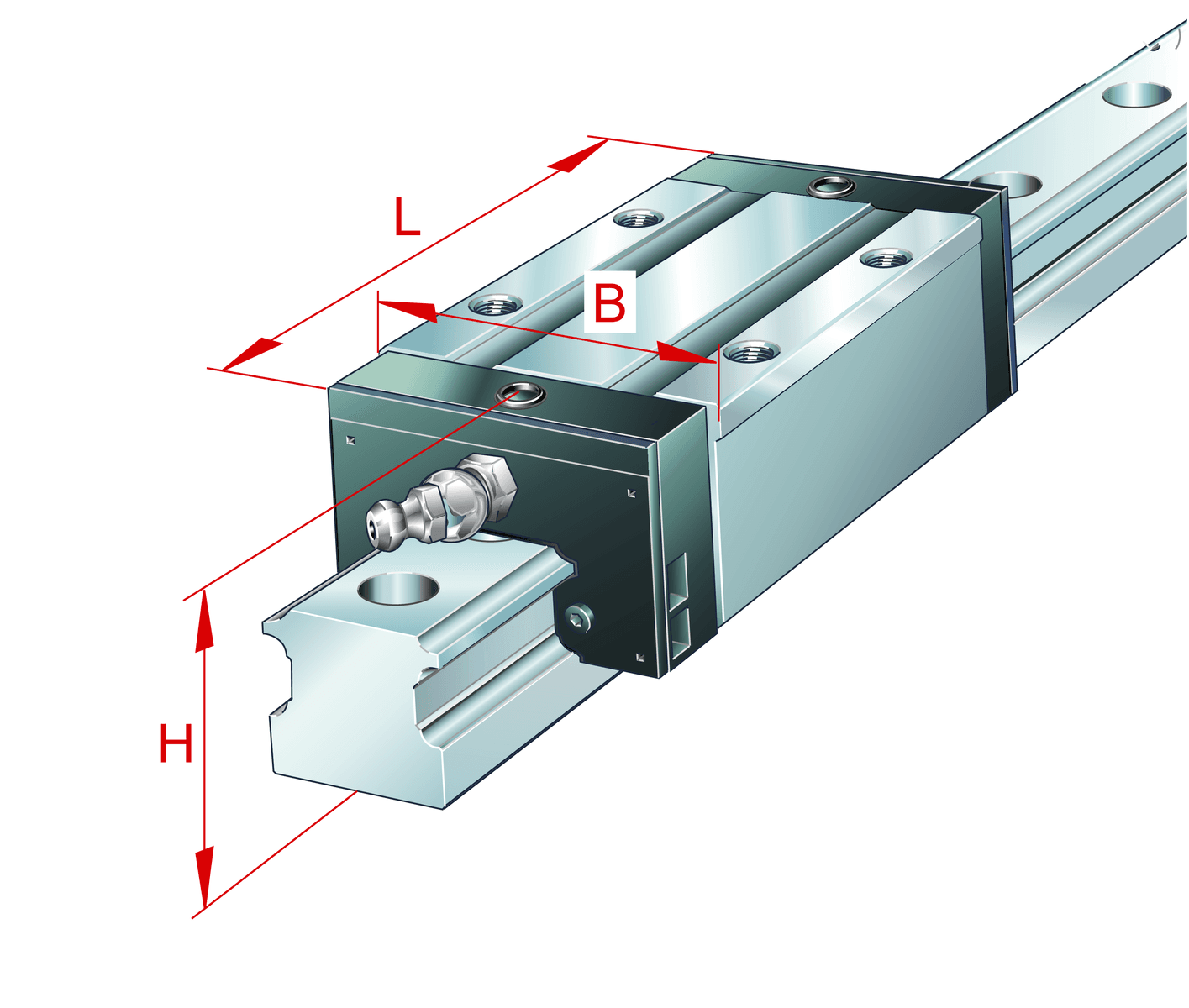 L
B
H